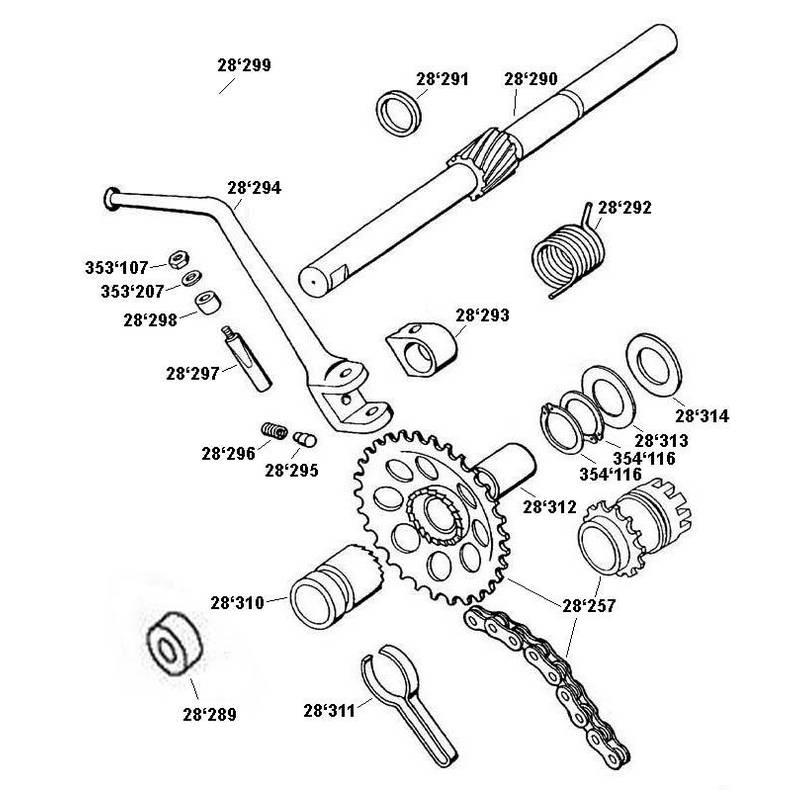 28‘299

28‘291

28‘290

28‘294

28‘292

353‘107

353‘207

28‘298

28‘293

28‘297

28‘314

28‘313

354‘116

354‘116

28‘296

28‘295

28‘312

28‘310

28‘257

28‘289

28‘311