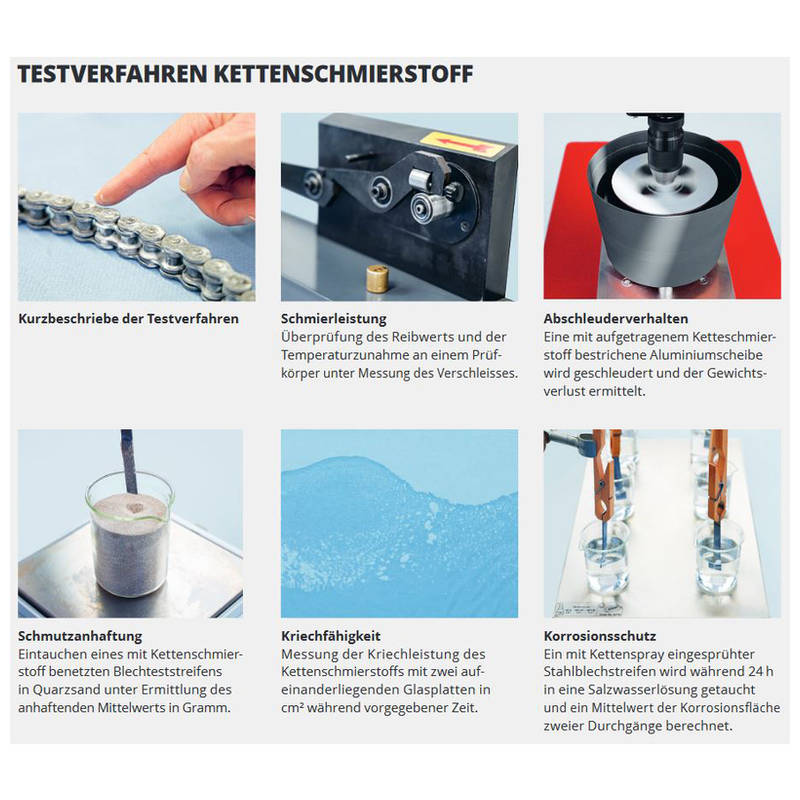 TESTVERFAHREN KETTENSCHMIERSTOFF

Kurzbeschriebe der Testverfahren

Schmierleistung
Überprüfung des Reibwerts und der Temperaturzunahme an einem Prüfkörper unter Messung des Verschleisses.

Abschleuderverhalten
Eine mit aufgetragenem Ketteschmierstoff bestrichene Aluminiumscheibe wird geschleudert und der Gewichtsverlust ermittelt.

Schmutzanhaftung
Eintauchen eines mit Kettenschmierstoff benetzten Blechteststreifens in Quarzsand unter Ermittlung des anhaftenden Mittelwerts in Gramm.

Kriechfähigkeit
Messung der Kriechleistung des Kettenschmierstoffs mit zwei aufeinanderliegenden Glasplatten in cm² während vorgegebener Zeit.

Korrosionsschutz
Ein mit Kettenspray eingesprühter Stahlblechstreifen wird während 24 h in eine Salzwasserlösung getaucht und ein Mittelwert der Korrosionsfläche zweier Durchgänge berechnet.