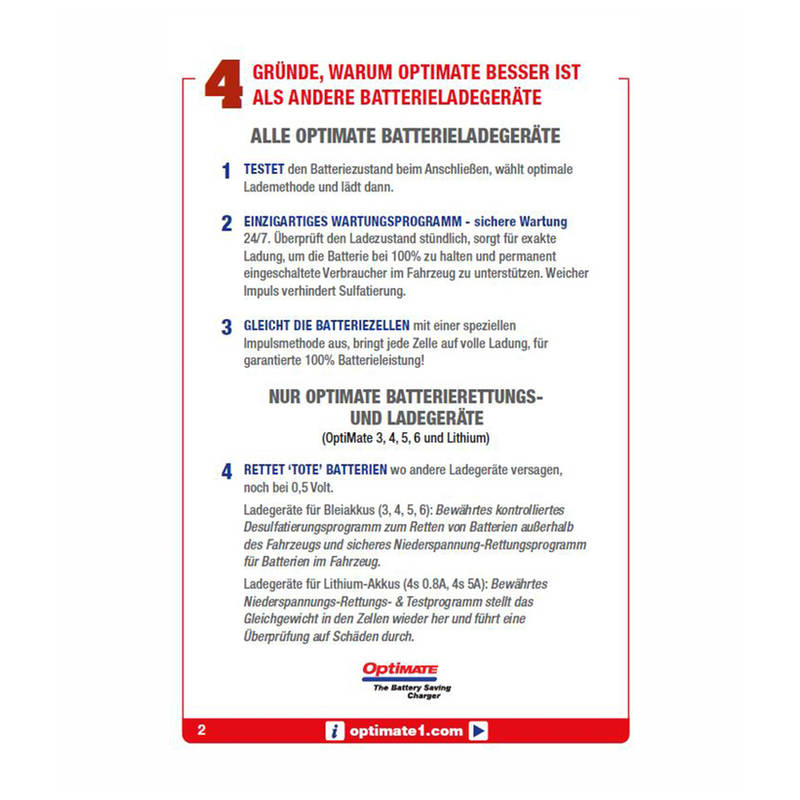 4 GRÜNDE, WARUM OPTIMATE BESSER IST ALS ANDERE BATTERIELADEGERÄTE

ALLE OPTIMATE BATTERIELADEGERÄTE

1 TESTET den Batteriezustand beim Anschließen, wählt optimale Lademethode und lädt dann.

2 EINZIGARTIGES WARTUNGSPROGRAMM - sichere Wartung 24/7. Überprüft den Ladezustand stündlich, sorgt für exakte Ladung, um die Batterie bei 100% zu halten und permanent eingeschaltete Verbraucher im Fahrzeug zu unterstützen. Weicher Impuls verhindert Sulfatierung.

3 GLEICHT DIE BATTERIEZELLEN mit einer speziellen Impulsmethode aus, bringt jede Zelle auf volle Ladung, für garantierte 100% Batterieleistung!

NUR OPTIMATE BATTERIERETTUNGS- UND LADEGERÄTE
(OptiMate 3, 4, 5, 6 und Lithium)

4 RETTET 'TOTE' BATTERIEN wo andere Ladegeräte versagen, noch bei 0,5 Volt.

Ladegeräte für Bleiakkus (3, 4, 5, 6): Bewährtes kontrolliertes Desulfatierungsprogramm zum Retten von Batterien außerhalb des Fahrzeugs und sicheres Niederspannung-Rettungsprogramm für Batterien im Fahrzeug.

Ladegeräte für Lithium-Akkus (4s 0.8A, 4s 5A): Bewährtes Niederspannungs-Rettungs- & Testprogramm stellt das Gleichgewicht in den Zellen wieder her und führt eine Überprüfung auf Schäden durch.

OptiMATE
The Battery Saving Charger

2 i optimate1.com