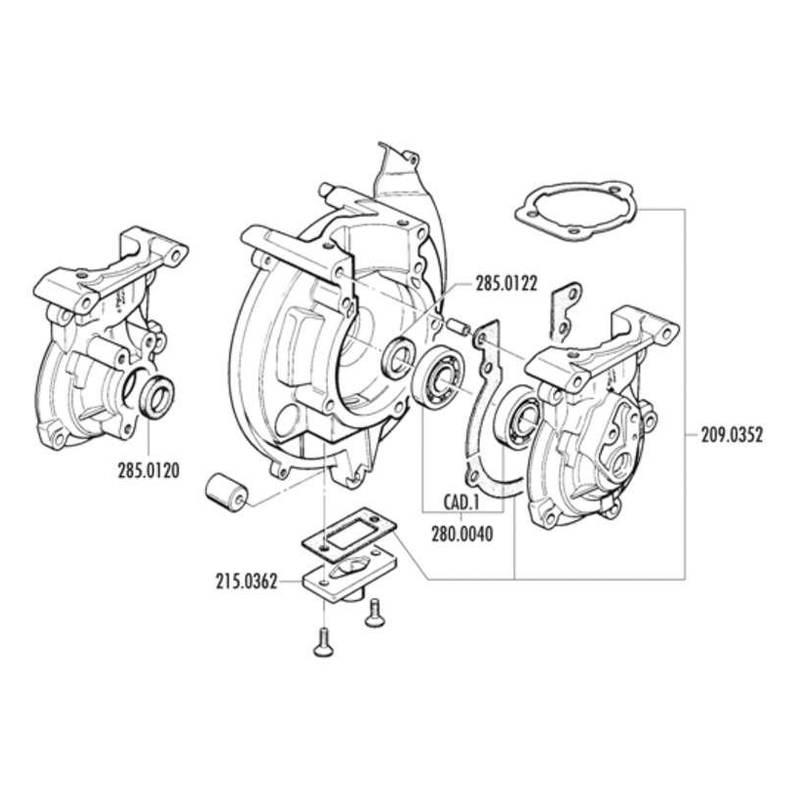 285.0122

209.0352

285.0120

CAD.1

280.0040

215.0362