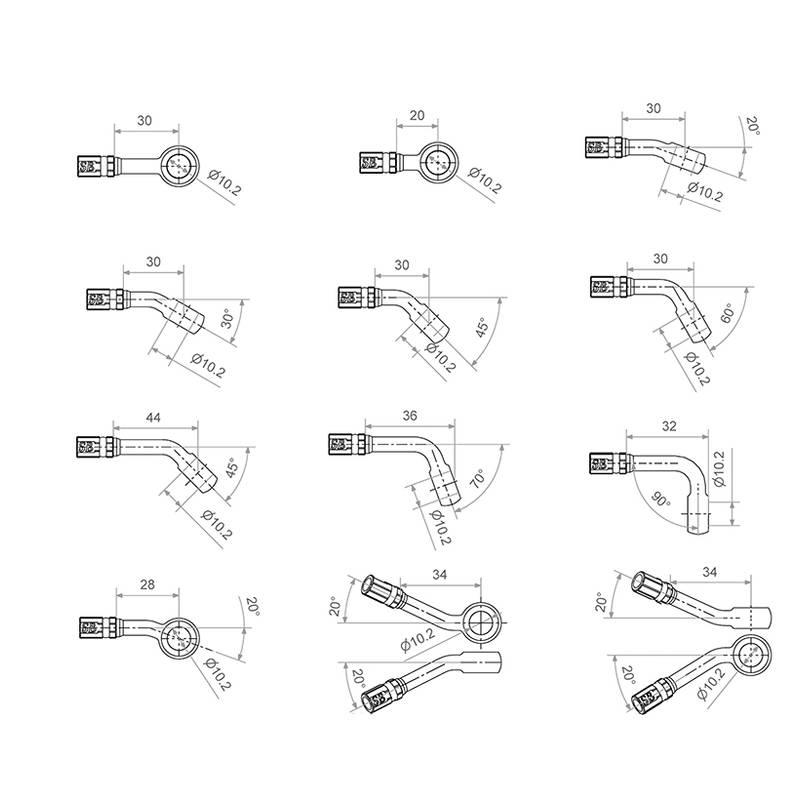 30
Ø10.2

20
Ø10.2

30
20°
Ø10.2

30
30°
Ø10.2

30
45°
Ø10.2

30
60°
Ø10.2

44
45°
Ø10.2

36
70°
Ø10.2

32
Ø10.2
90°

28
20°
Ø10.2

34
20°
Ø10.2
20°

34
20°
20°
Ø10.2