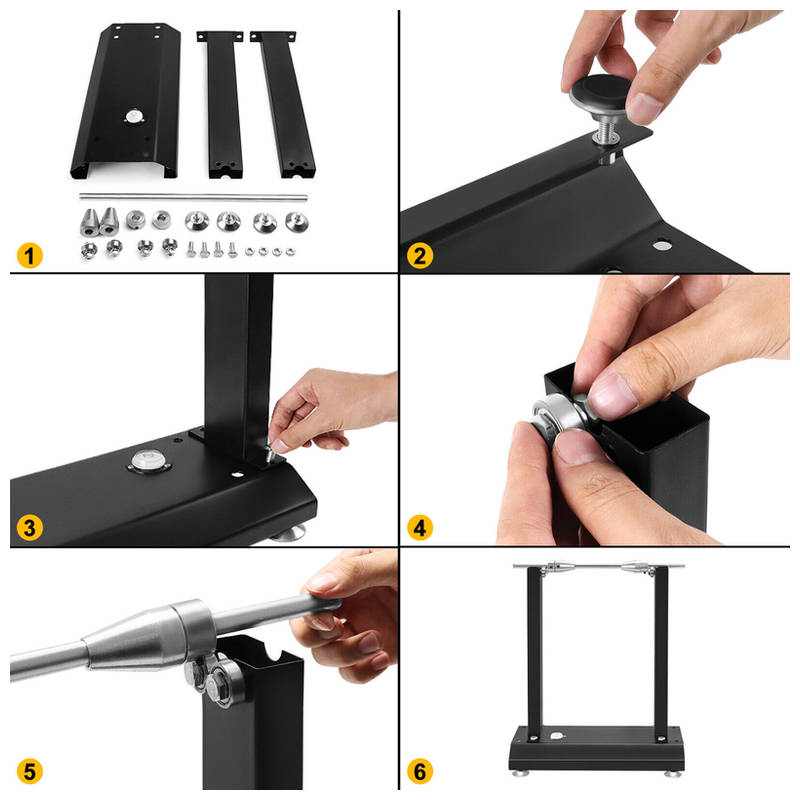 1

2

3

4

5

6