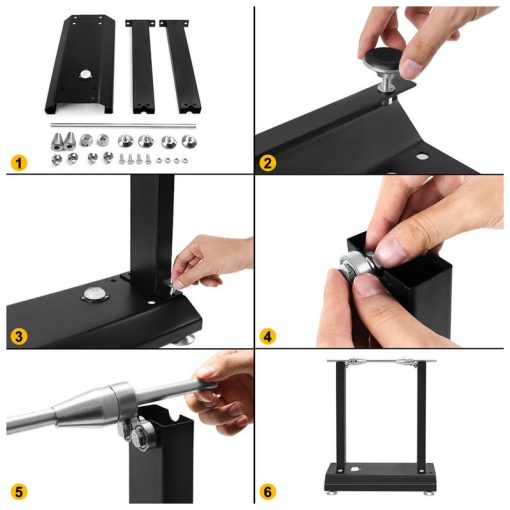 1

2

3

4

5

6